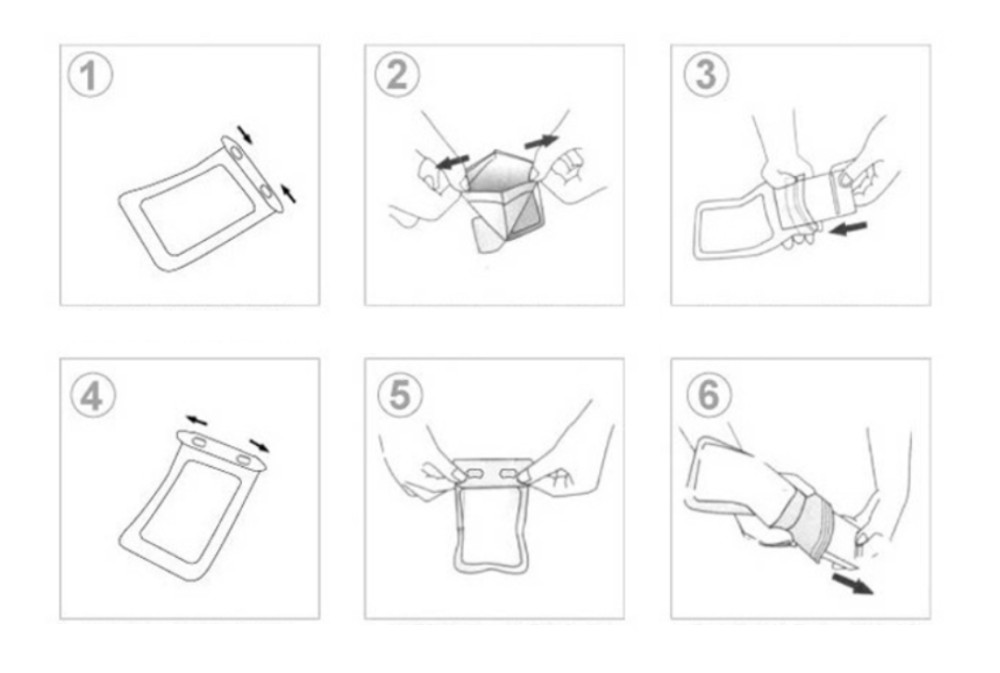 1
2
3
4
5
6