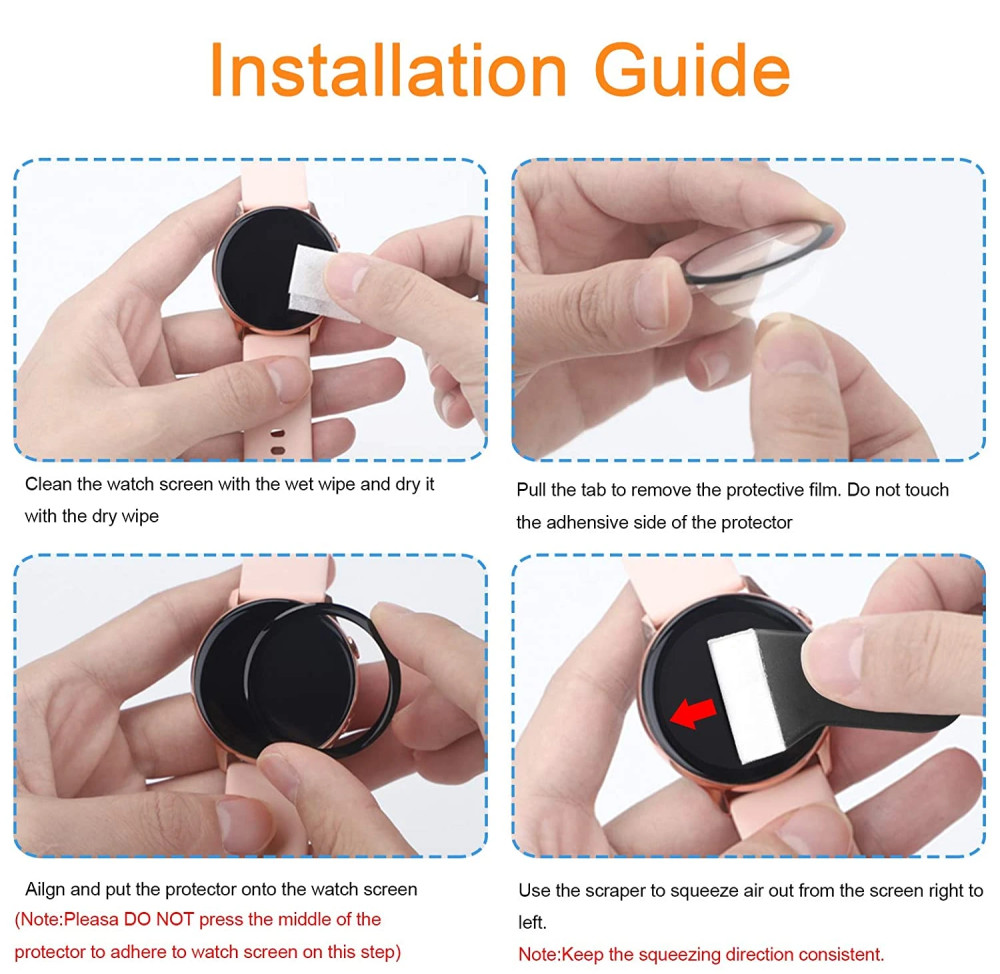 Installation Guide

Clean the watch screen with the wet wipe and dry it with the dry wipe

Pull the tab to remove the protective film. Do not touch the adhensive side of the protector

Ailgn and put the protector onto the watch screen
(Note:Pleasa DO NOT press the middle of the protector to adhere to watch screen on this step)

Use the scraper to squeeze air out from the screen right to left.
Note:Keep the squeezing direction consistent.