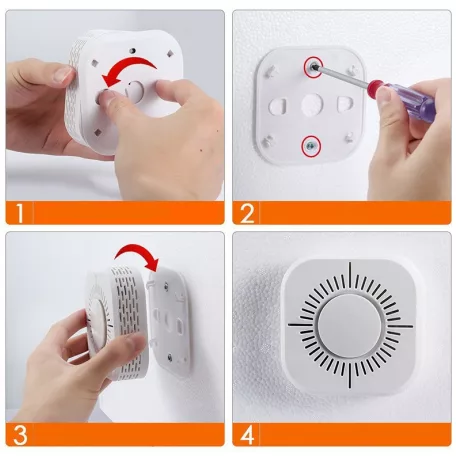 1

2

3

4