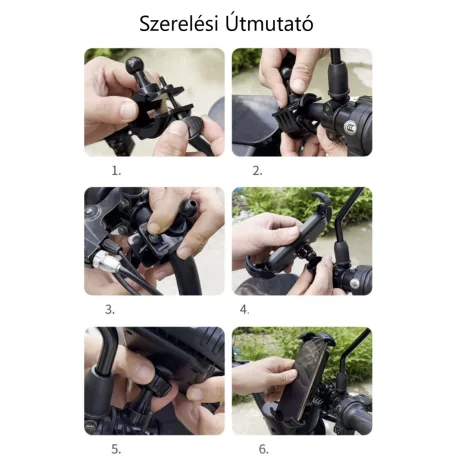 Szerelési Útmutató

1.

2.

3.

4.

5.

6.