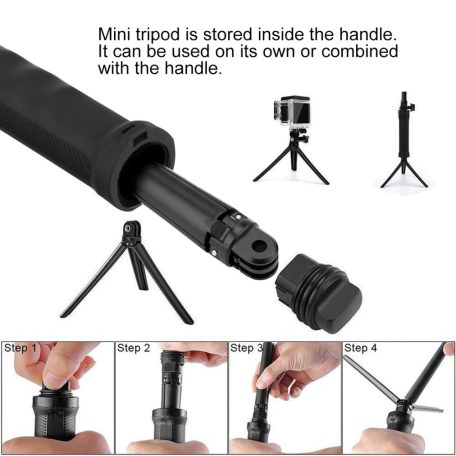 Mini tripod is stored inside the handle. It can be used on its own or combined with the handle.

Step 1

Step 2

Step 3

Step 4