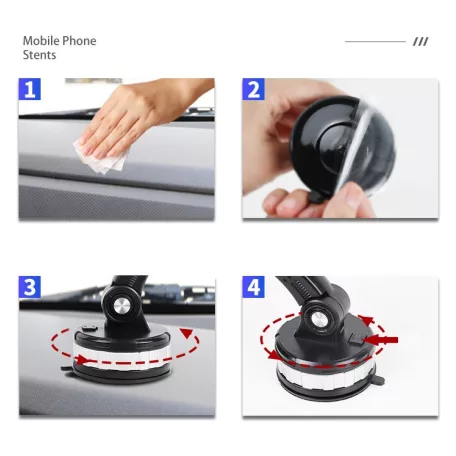 Mobile Phone
Stents

///

1

2

3

4