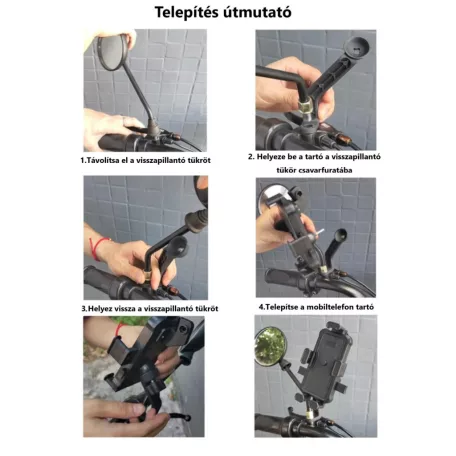 Telepítés útmutató

1.Távolítsa el a visszapillantó tükröt

2. Helyeze be a tartó a visszapillantó tükör csavarfuratába

3.Helyez vissza a visszapillantó tükröt

4.Telepítse a mobiltelefon tartó